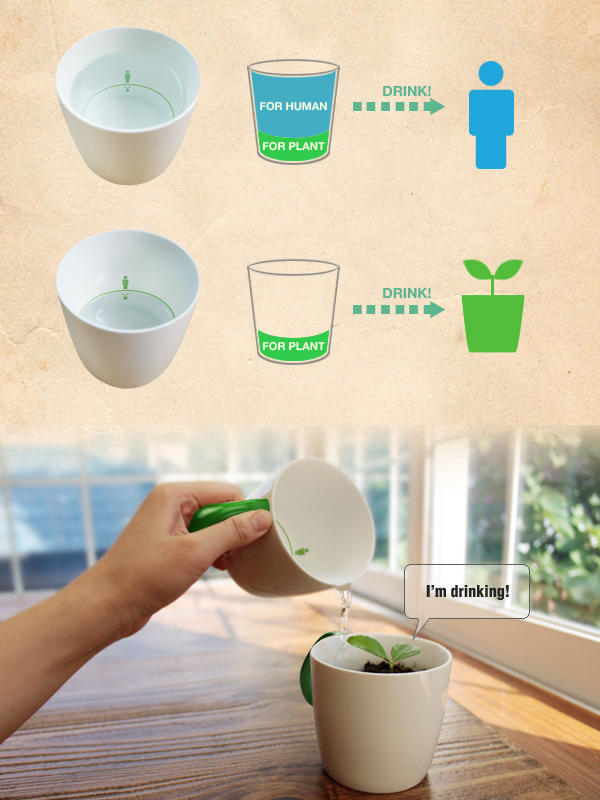 FOR HUMAN
FOR PLANT
DRINK!

FOR PLANT
DRINK!

I'm drinking!