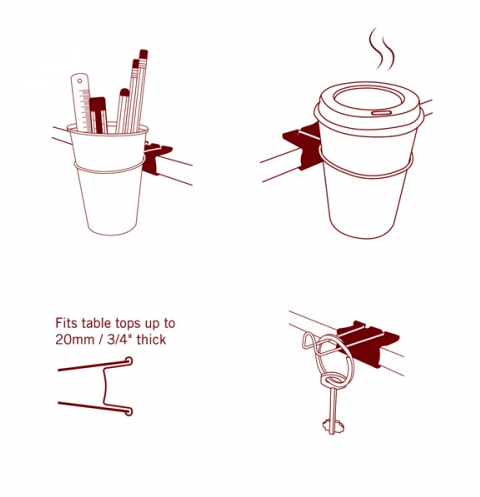 Fits table tops up to 20mm / 3/4" thick