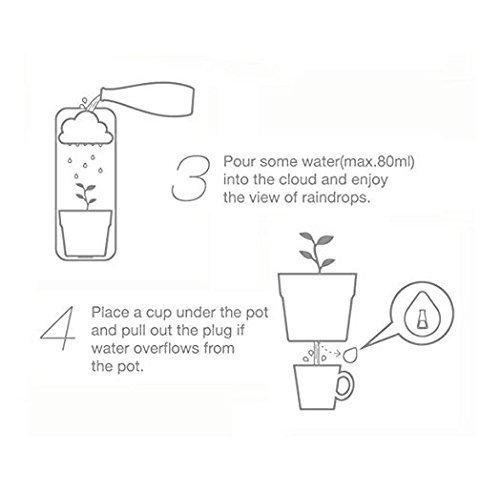 3
Pour some water(max.80ml) into the cloud and enjoy the view of raindrops.

4
Place a cup under the pot and pull out the plug if water overflows from the pot.