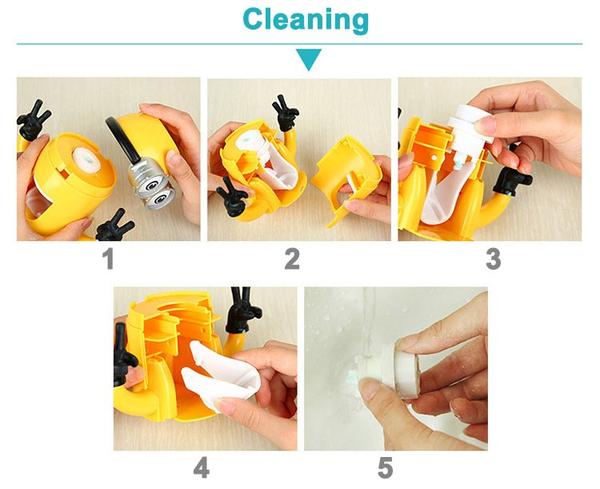 Cleaning

1

2

3

4

5