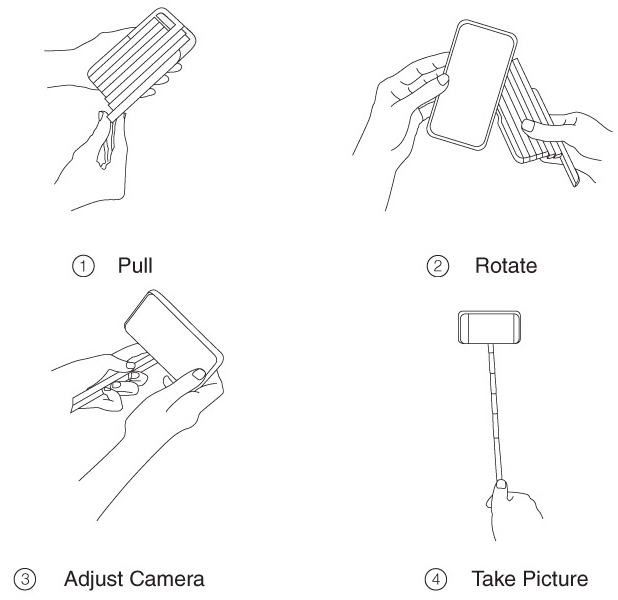 ① Pull

② Rotate

③ Adjust Camera

④ Take Picture