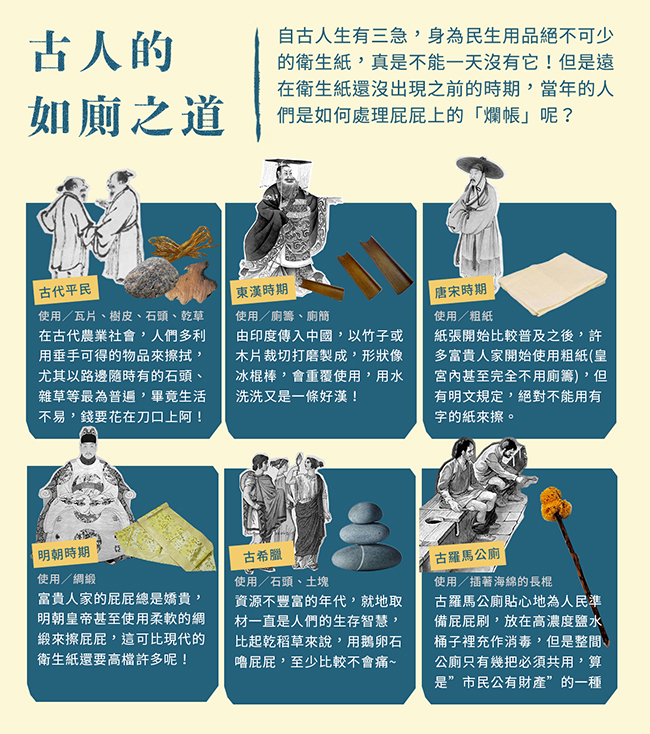 古人的如廁之道

自古人生有三急，身為民生用品絕不可少的衛生紙，真是不能一天沒有它！但是遠在衛生紙還沒出現之前的時期，當年的人們是如何處理屁屁上的「爛帳」呢？

古代平民

使用／瓦片、樹皮、石頭、乾草

在古代農業社會，人們多利用垂手可得的物品來擦拭，尤其以路邊隨時有的石頭、雜草等最為普遍，畢竟生活不易，錢要花在刀口上阿！

東漢時期

使用／廁籌、廁簡

由印度傳入中國，以竹子或木片裁切打磨製成，形狀像冰棍棒，會重覆使用，用水洗洗又是一條好漢！

唐宋時期

使用／粗紙

紙張開始比較普及之後，許多富貴人家開始使用粗紙(皇宮內甚至完全不用廁籌)，但有明文規定，絕對不能用有字的紙來擦。

明朝時期

使用／綢緞

富貴人家的屁屁總是嬌貴，明朝皇帝甚至使用柔軟的綢緞來擦屁屁，這可比現代的衛生紙還要高檔許多呢！

古希臘

使用／石頭、土塊

資源不豐富的年代，就地取材一直是人們的生存智慧，比起乾稻草來說，用鵝卵石嚕屁屁，至少比較不會痛~

古羅馬公廁

使用／插著海綿的長棍

古羅馬公廁貼心地為人民準備屁屁刷，放在高濃度鹽水桶子裡充作消毒，但是整間公廁只有幾把必須共用，算是”市民公有財產”的一種