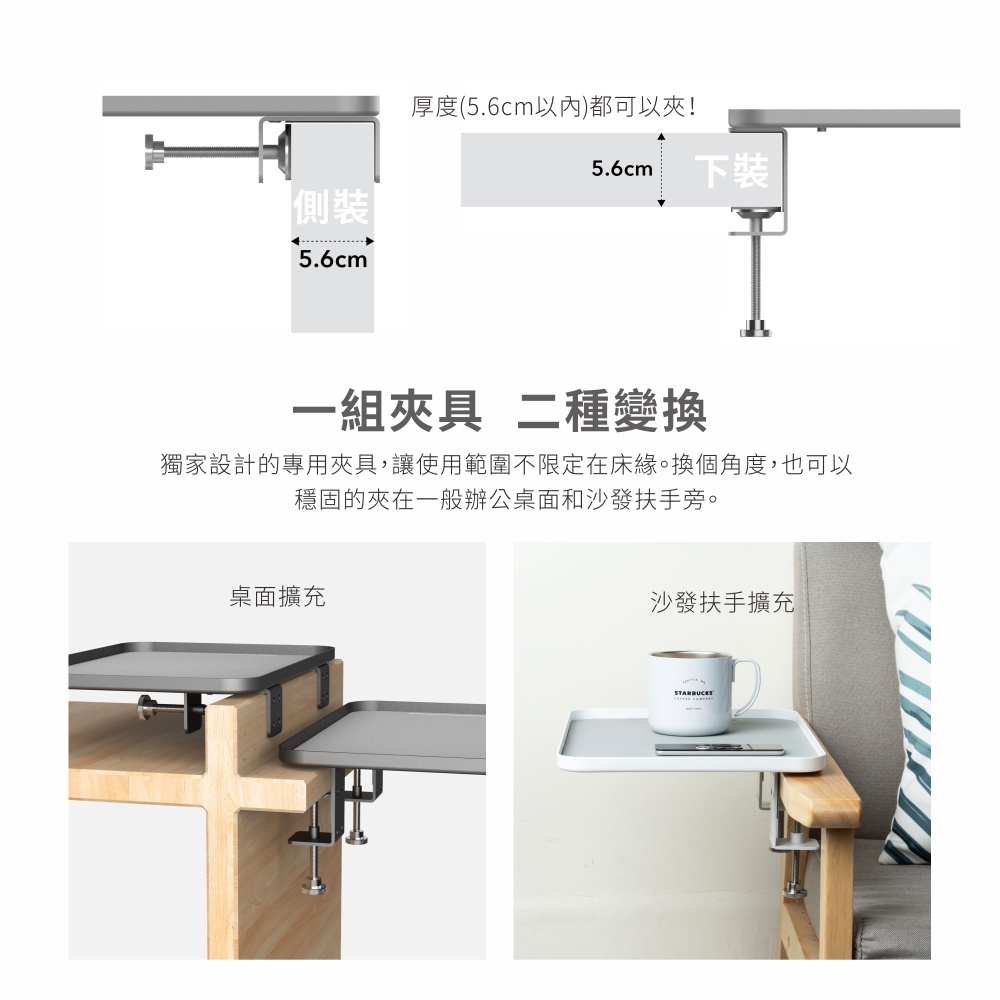 厚度(5.6cm以內)都可以夾!

側裝

5.6cm

5.6cm

下裝

一組夾具 二種變換

獨家設計的專用夾具,讓使用範圍不限定在床緣。換個角度,也可以穩固的夾在一般辦公桌面和沙發扶手旁。

桌面擴充

沙發扶手擴充

STARBUCKS
COFFEE COMPANY