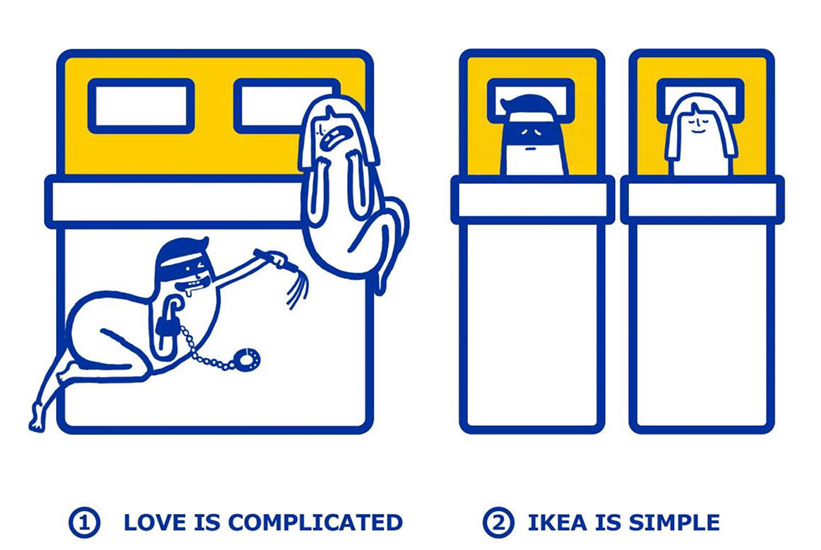 ① LOVE IS COMPLICATED

② IKEA IS SIMPLE