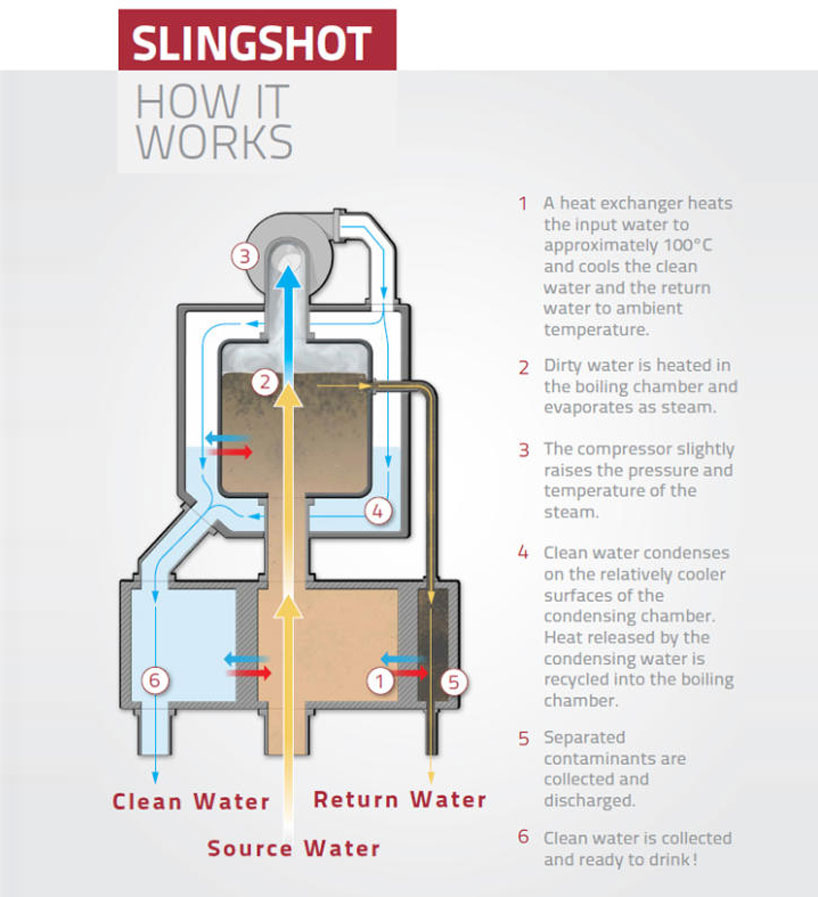 SLINGSHOT
HOW IT WORKS

3
2
4
6
1
5

Clean Water
Return Water
Source Water

1 A heat exchanger heats the input water to approximately 100°C and cools the clean water and the return water to ambient temperature.

2 Dirty water is heated in the boiling chamber and evaporates as steam.

3 The compressor slightly raises the pressure and temperature of the steam.

4 Clean water condenses on the relatively cooler surfaces of the condensing chamber. Heat released by the condensing water is recycled into the boiling chamber.

5 Separated contaminants are collected and discharged.

6 Clean water is collected and ready to drink!