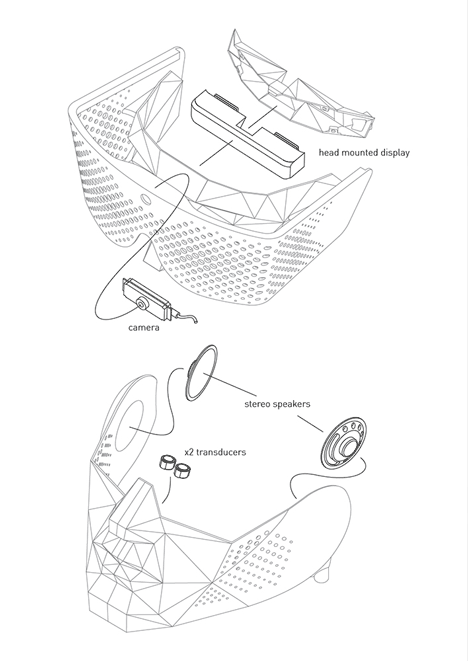 head mounted display

camera

stereo speakers

x2 transducers