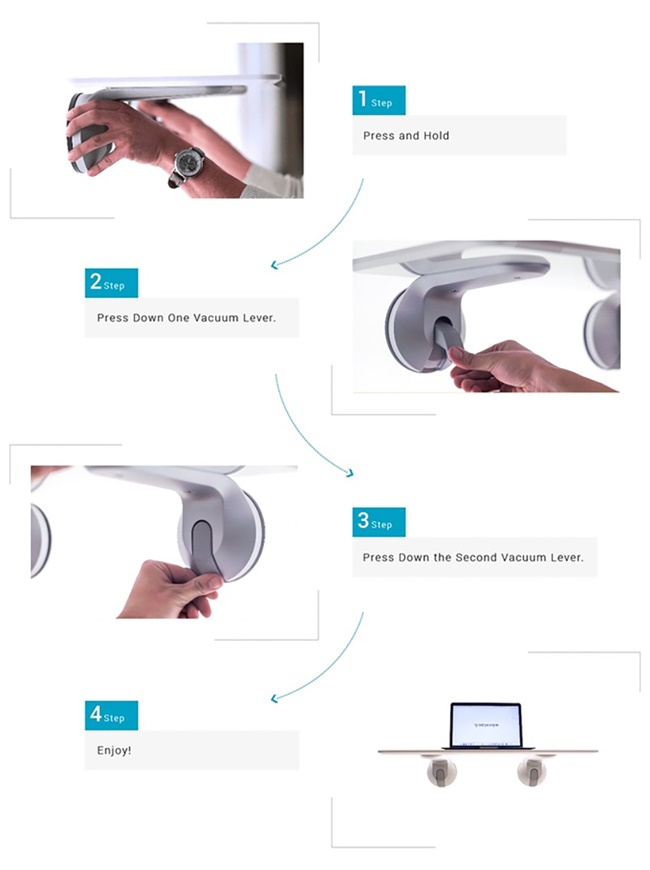 1 Step

Press and Hold

2 Step

Press Down One Vacuum Lever.

3 Step

Press Down the Second Vacuum Lever.

4 Step

Enjoy!