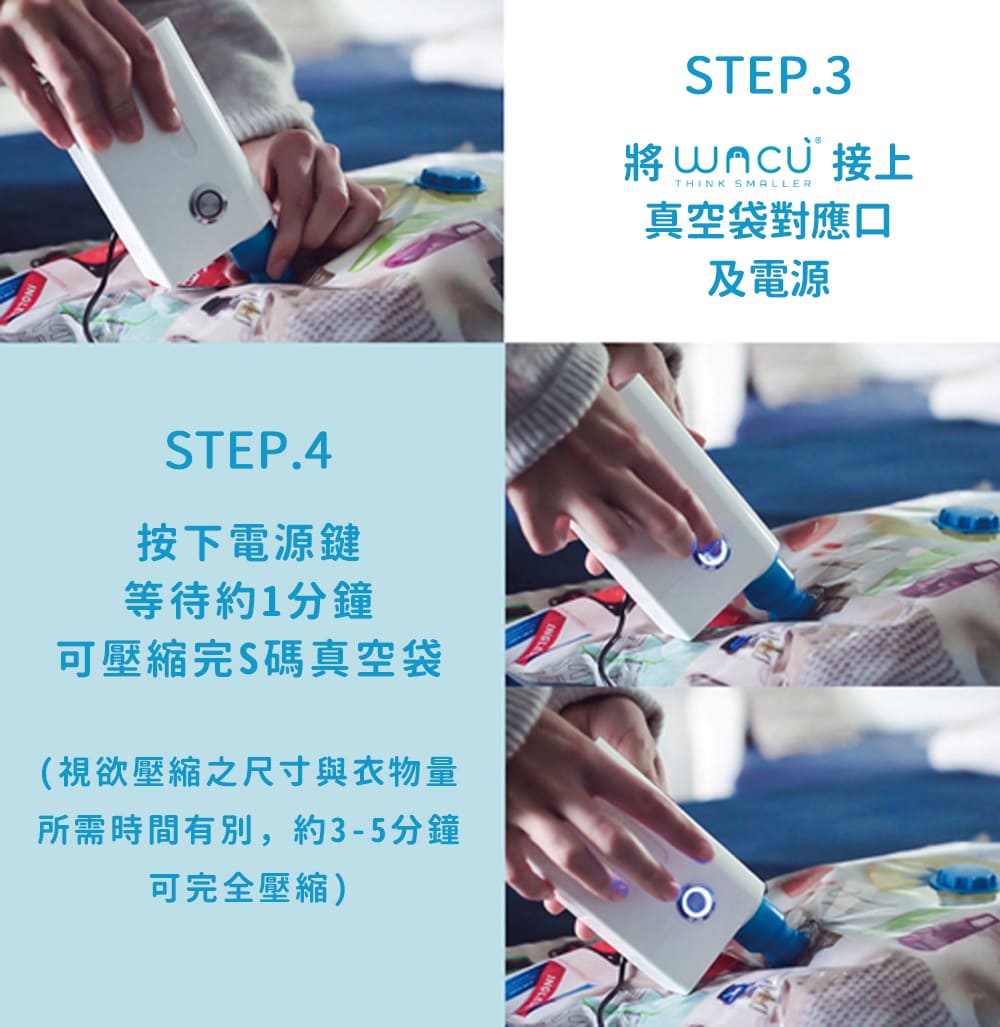 STEP.3

將 WACU® THINK SMALLER 接上
真空袋對應口
及電源

STEP.4

按下電源鍵
等待約1分鐘
可壓縮完S碼真空袋

(視欲壓縮之尺寸與衣物量
所需時間有別，約3-5分鐘
可完全壓縮)