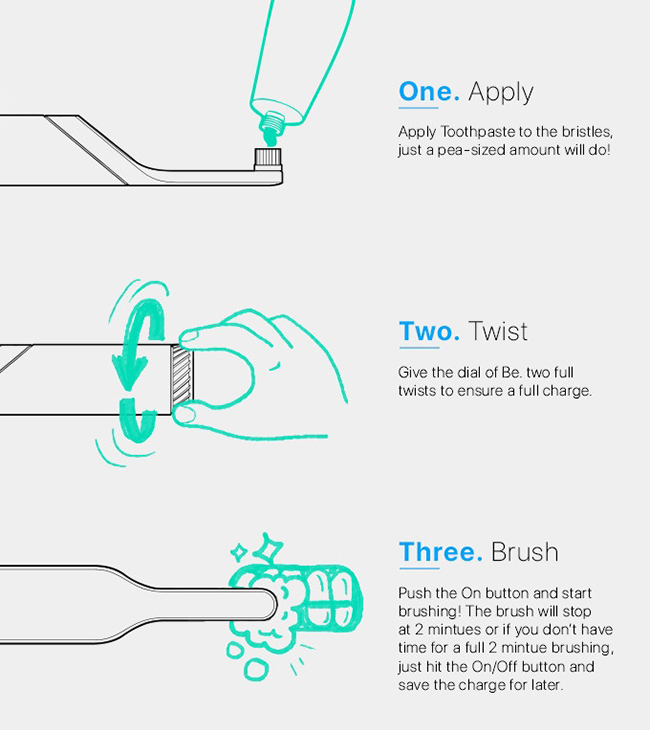 One. Apply

Apply Toothpaste to the bristles, just a pea-sized amount will do!

Two. Twist

Give the dial of Be. two full twists to ensure a full charge.

Three. Brush

Push the On button and start brushing! The brush will stop at 2 mintues or if you don't have time for a full 2 mintue brushing, just hit the On/Off button and save the charge for later.