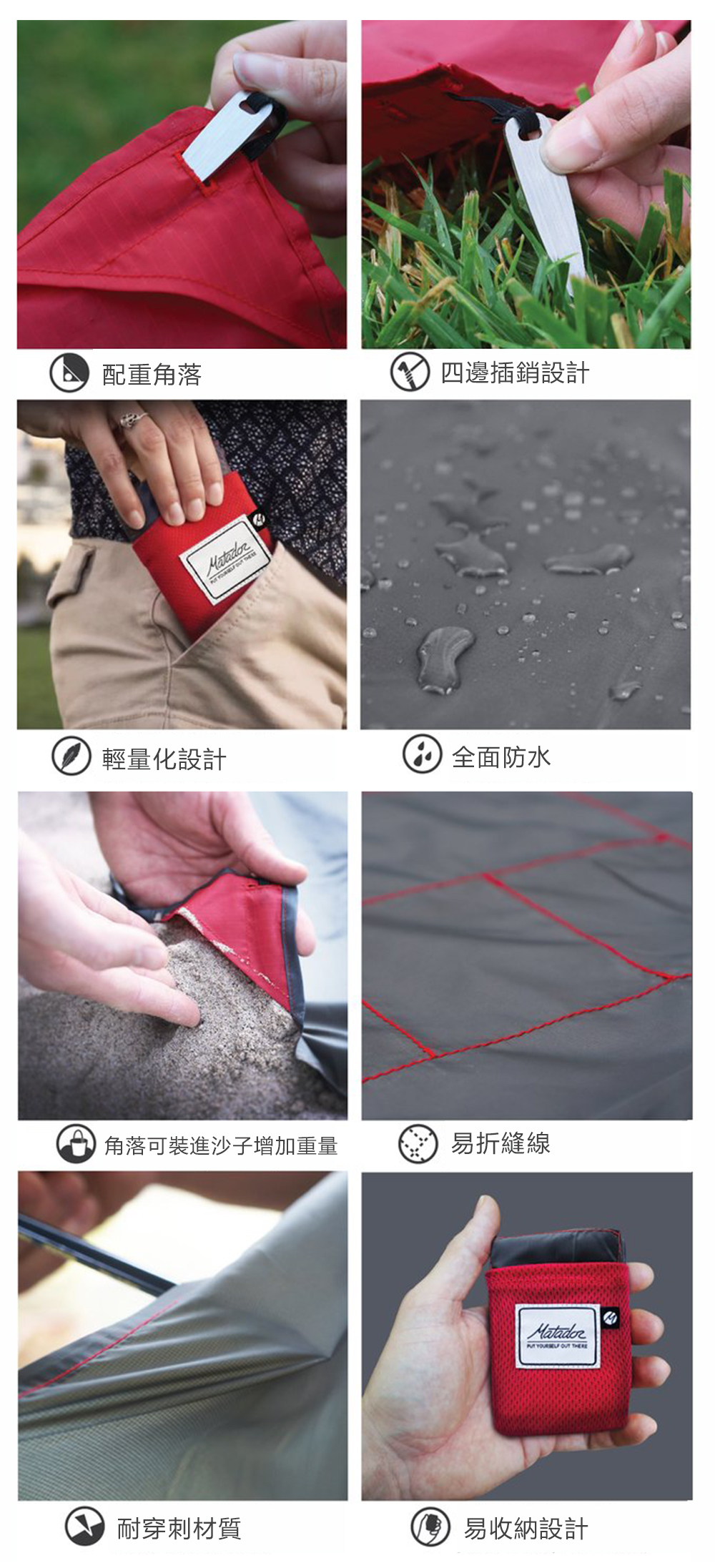 配重角落

四邊插銷設計

Matador
PUT YOURSELF OUT THERE

輕量化設計

全面防水

角落可裝進沙子增加重量

易折縫線

Matador
PUT YOURSELF OUT THERE

耐穿刺材質

易收納設計