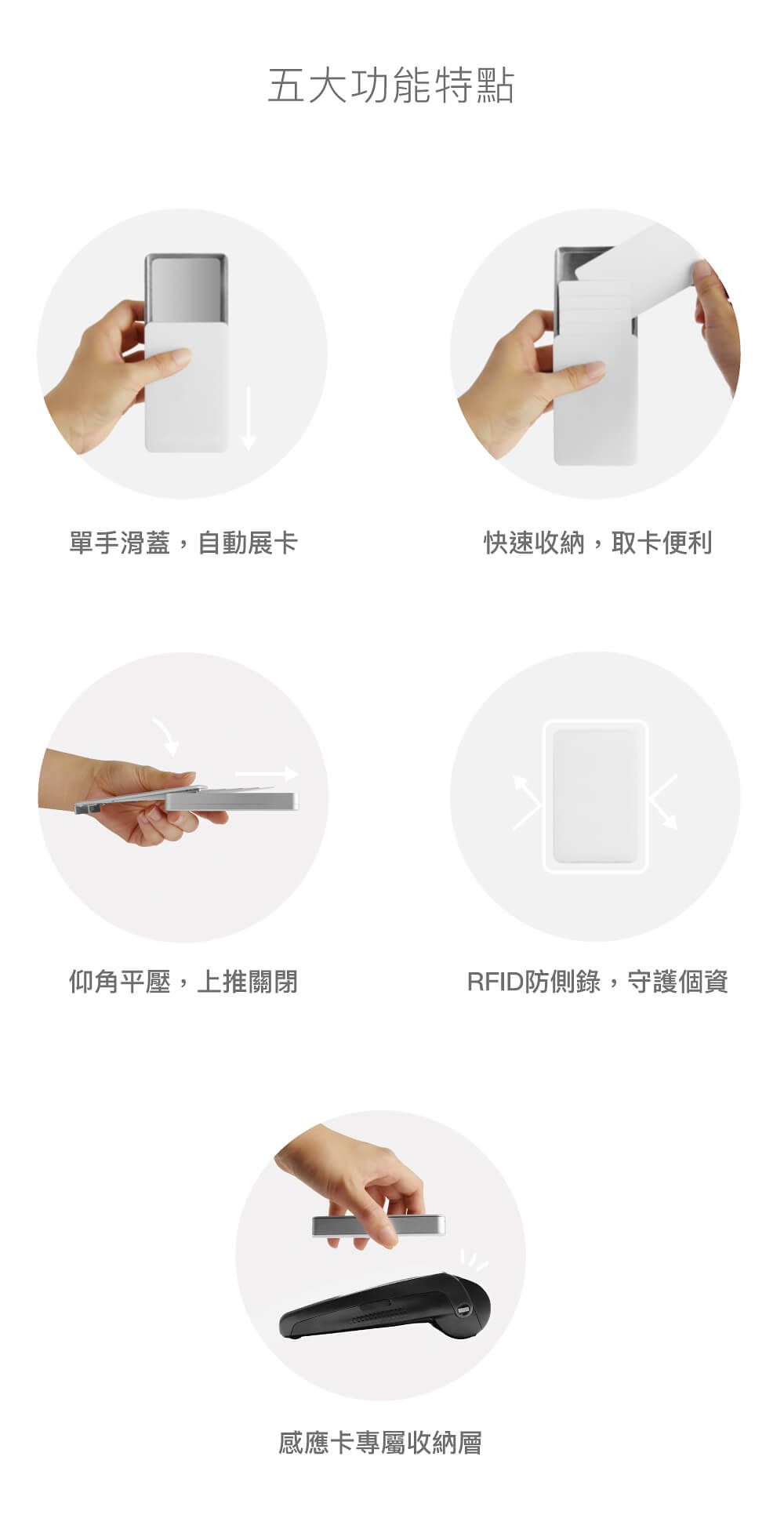 五大功能特點

單手滑蓋，自動展卡

快速收納，取卡便利

仰角平壓，上推關閉

RFID防側錄，守護個資

感應卡專屬收納層