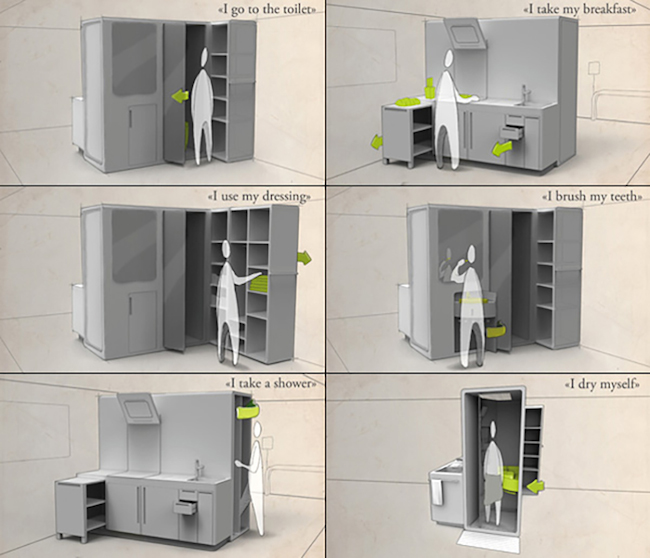 «I go to the toilet»

«I take my breakfast»

«I use my dressing»

«I brush my teeth»

«I take a shower»

«I dry myself»