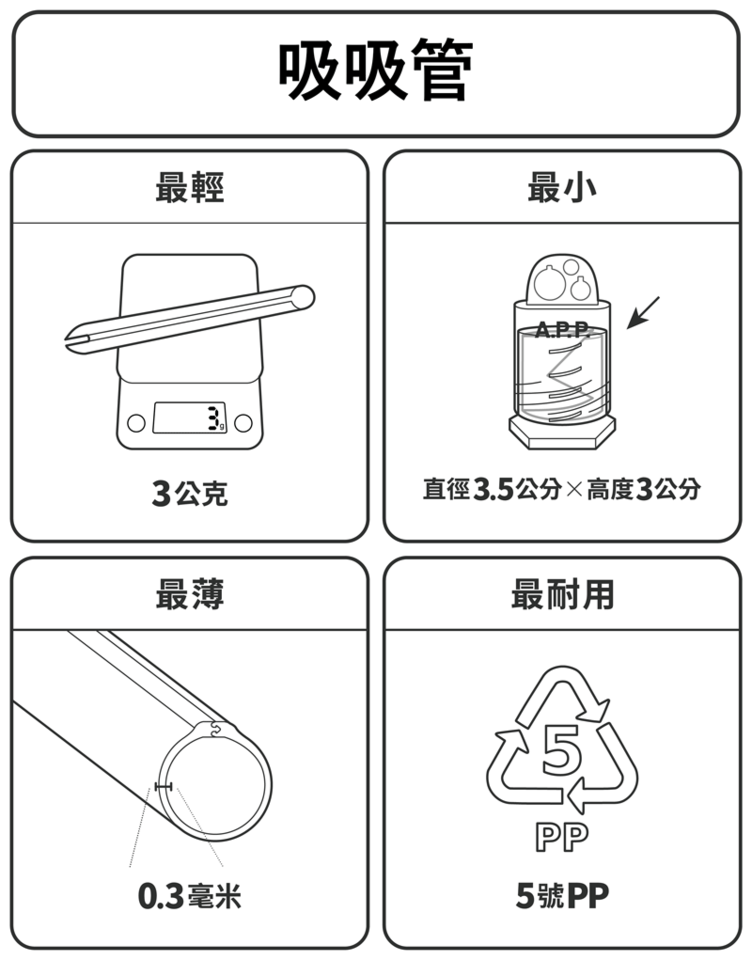 吸吸管

最輕

3g

3公克

最小

A.P.P.

直徑3.5公分×高度3公分

最薄

0.3毫米

最耐用

5

PP

5號PP