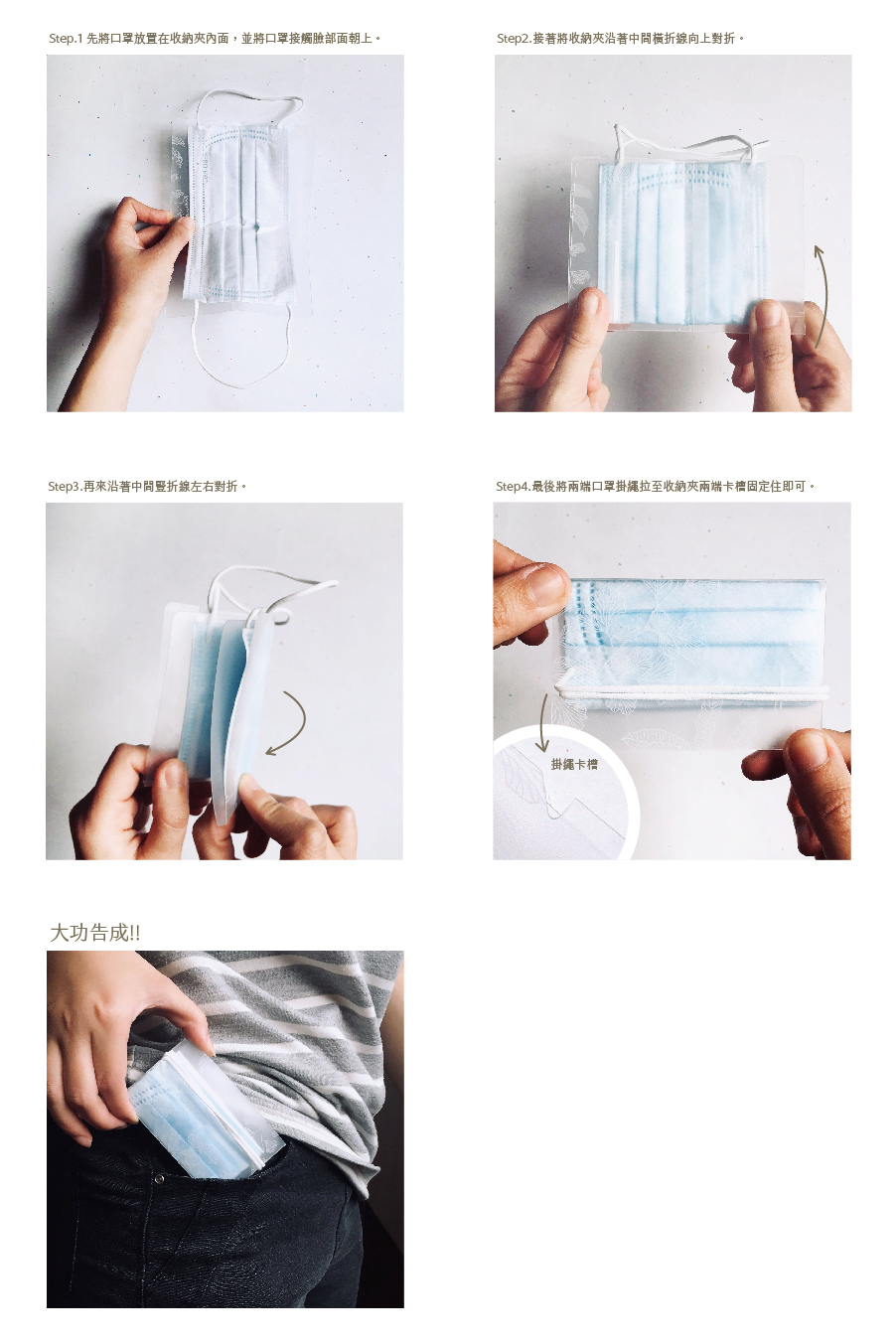 Step.1 先將口罩放置在收納夾內面，並將口罩接觸臉部面朝上。

Step2.接著將收納夾沿著中間橫折線向上對折。

Step3.再來沿著中間豎折線左右對折。

Step4.最後將兩端口罩掛繩拉至收納夾兩端卡槽固定住即可。

掛繩卡槽

大功告成!!