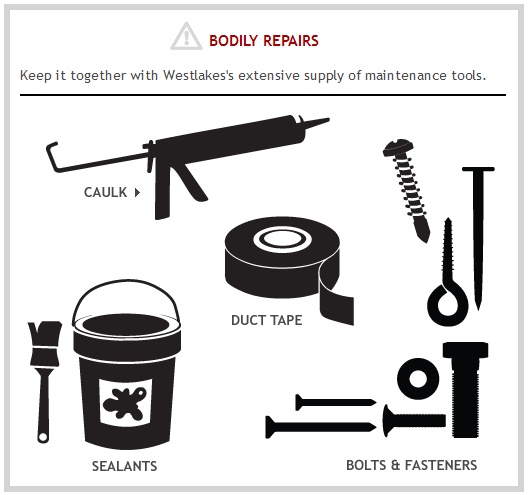 BODILY REPAIRS

Keep it together with Westlakes's extensive supply of maintenance tools.

CAULK

DUCT TAPE

SEALANTS

BOLTS & FASTENERS