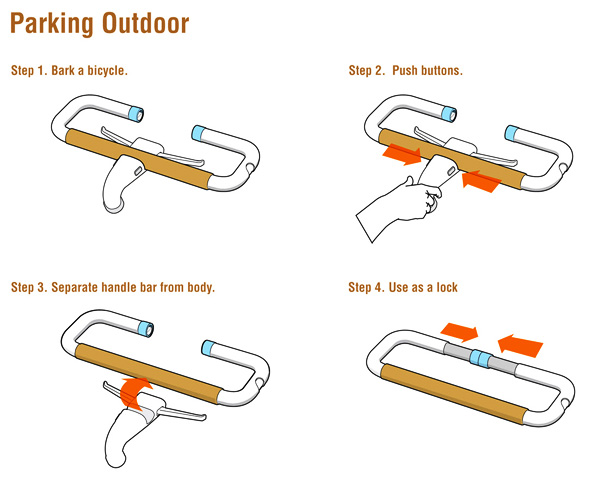 Parking Outdoor

Step 1. Bark a bicycle.

Step 2. Push buttons.

Step 3. Separate handle bar from body.

Step 4. Use as a lock